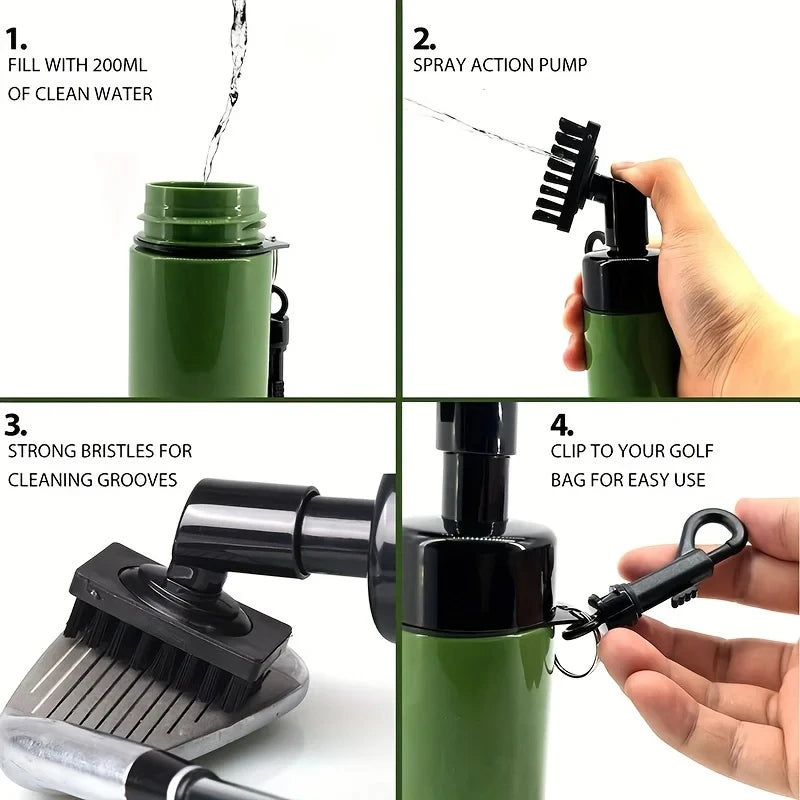 1.
FILL WITH 200ML OF CLEAN WATER

2.
SPRAY ACTION PUMP

3.
STRONG BRISTLES FOR CLEANING GROOVES

4.
CLIP TO YOUR GOLF BAG FOR EASY USE